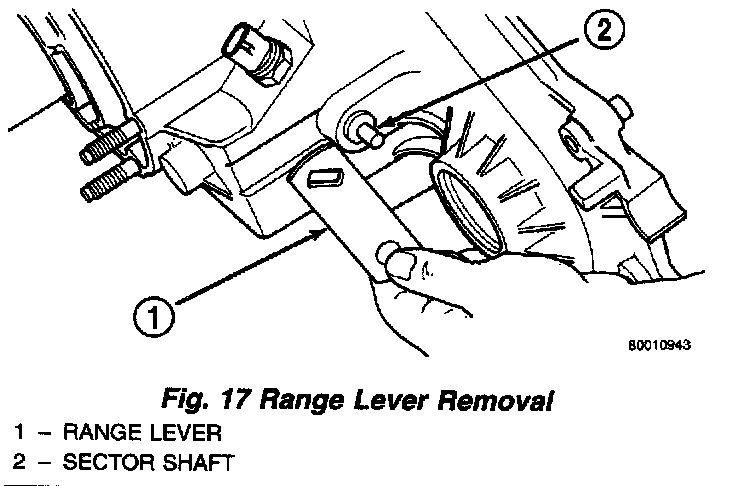 2

1

80010943

Fig. 17 Range Lever Removal

1 – RANGE LEVER
2 – SECTOR SHAFT