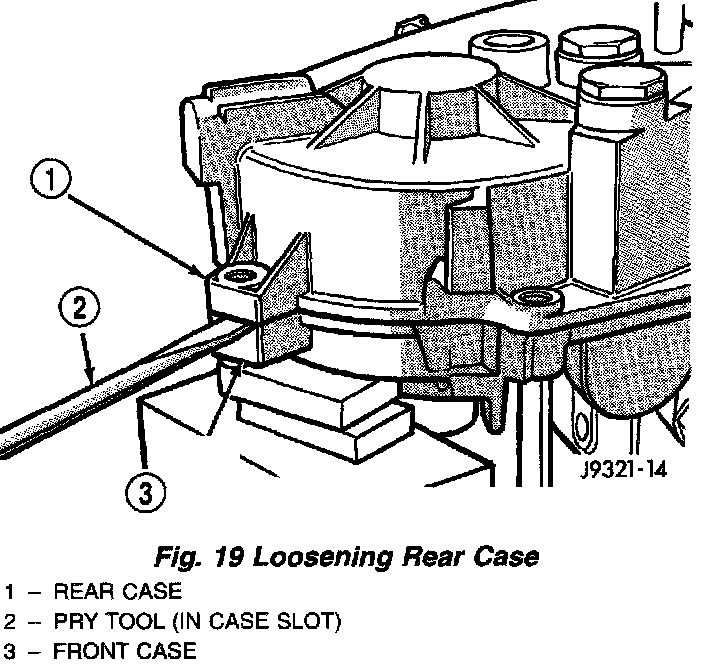 1

2

3

J9321-14

Fig. 19 Loosening Rear Case

1 – REAR CASE

2 – PRY TOOL (IN CASE SLOT)

3 – FRONT CASE