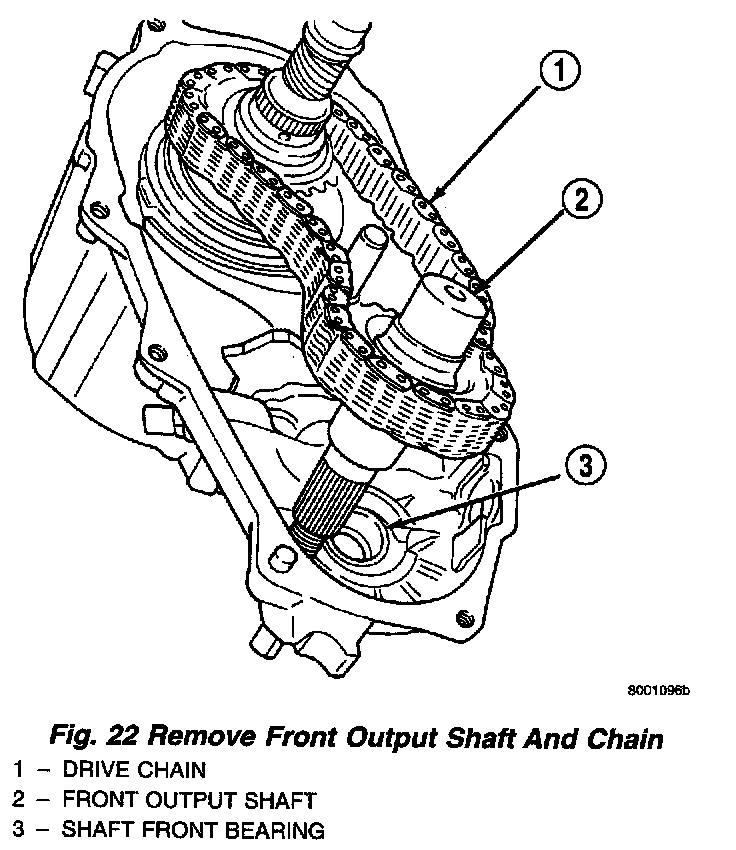 1
2
3
8001096b

Fig. 22 Remove Front Output Shaft And Chain
1 – DRIVE CHAIN
2 – FRONT OUTPUT SHAFT
3 – SHAFT FRONT BEARING