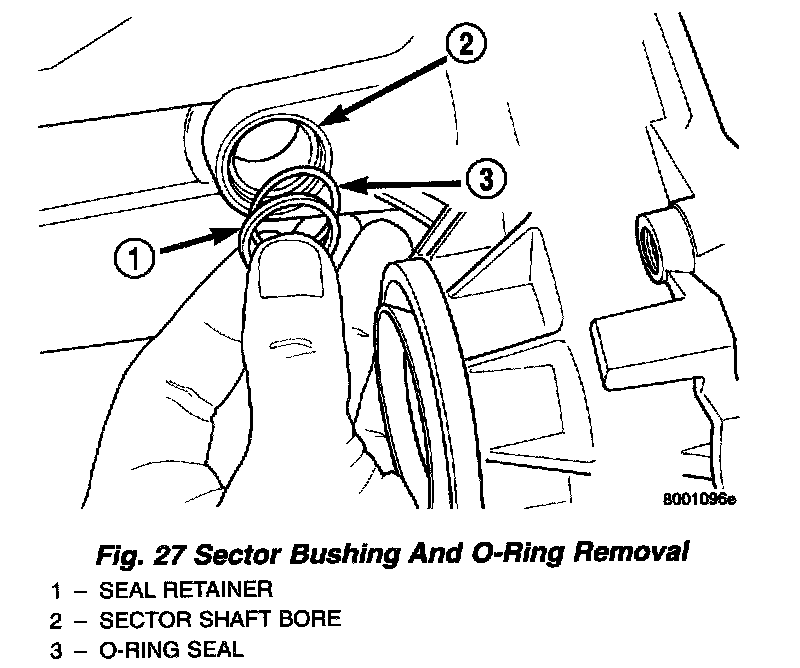 2

3

1

8001096e

Fig. 27 Sector Bushing And O-Ring Removal

1 – SEAL RETAINER
2 – SECTOR SHAFT BORE
3 – O-RING SEAL