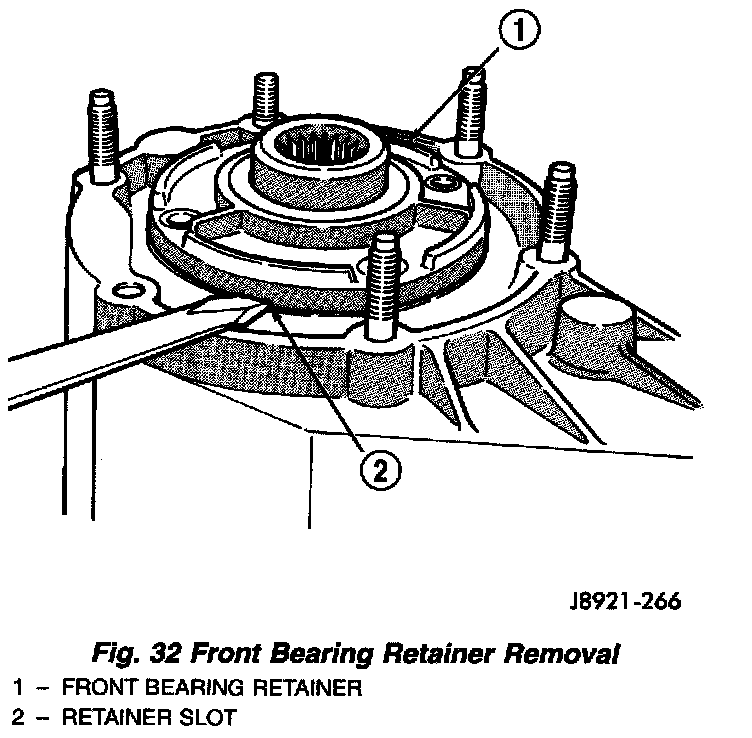 1

2

J8921-266

Fig. 32 Front Bearing Retainer Removal
1 – FRONT BEARING RETAINER
2 – RETAINER SLOT