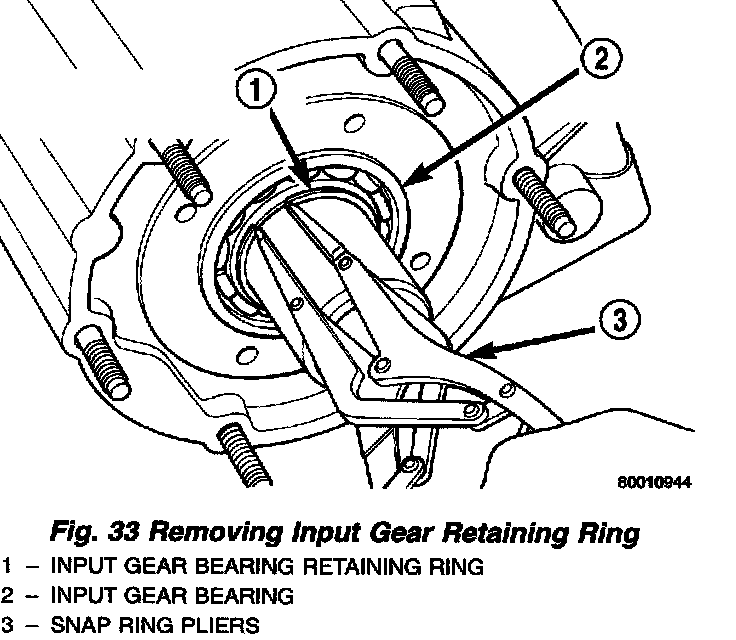 1

2

3

80010944

Fig. 33 Removing Input Gear Retaining Ring
1 – INPUT GEAR BEARING RETAINING RING
2 – INPUT GEAR BEARING
3 – SNAP RING PLIERS