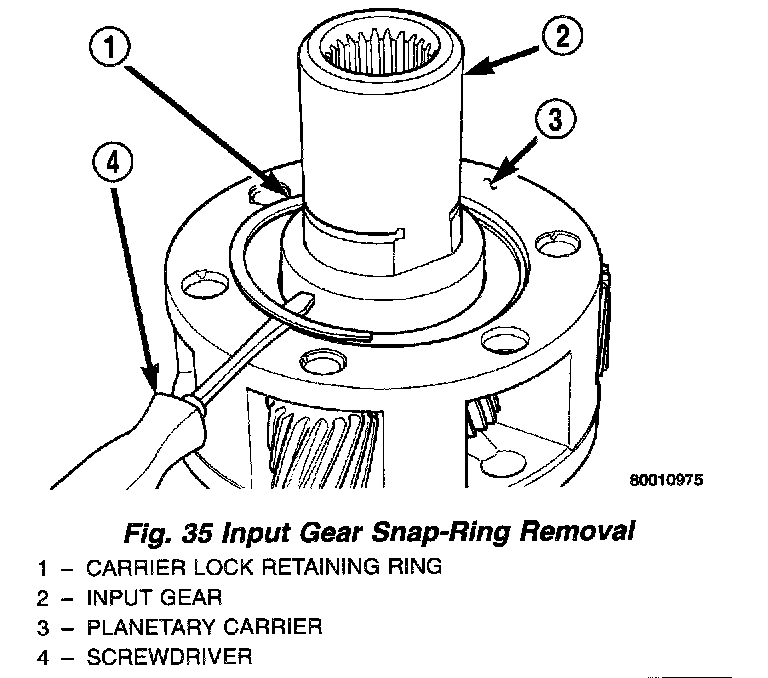 1
2
3
4
80010975

Fig. 35 Input Gear Snap-Ring Removal

1 – CARRIER LOCK RETAINING RING
2 – INPUT GEAR
3 – PLANETARY CARRIER
4 – SCREWDRIVER