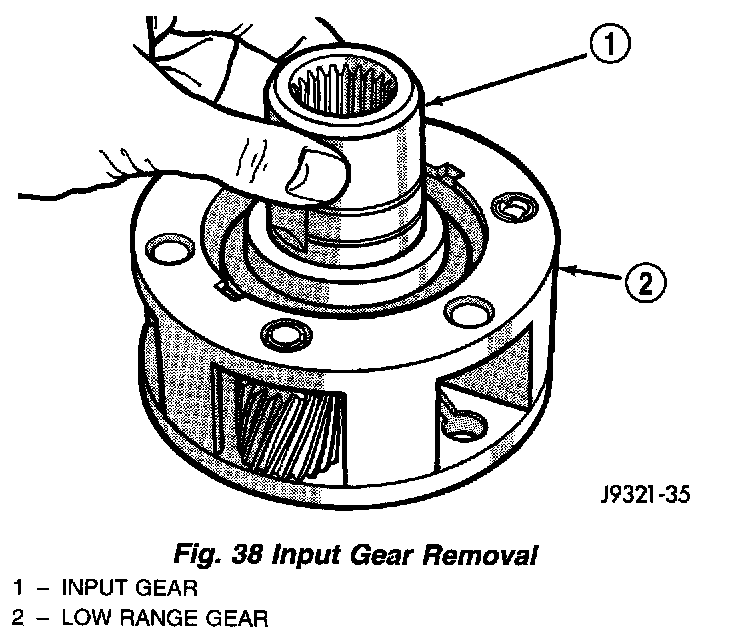 1
2
J9321-35

Fig. 38 Input Gear Removal

1 – INPUT GEAR
2 – LOW RANGE GEAR