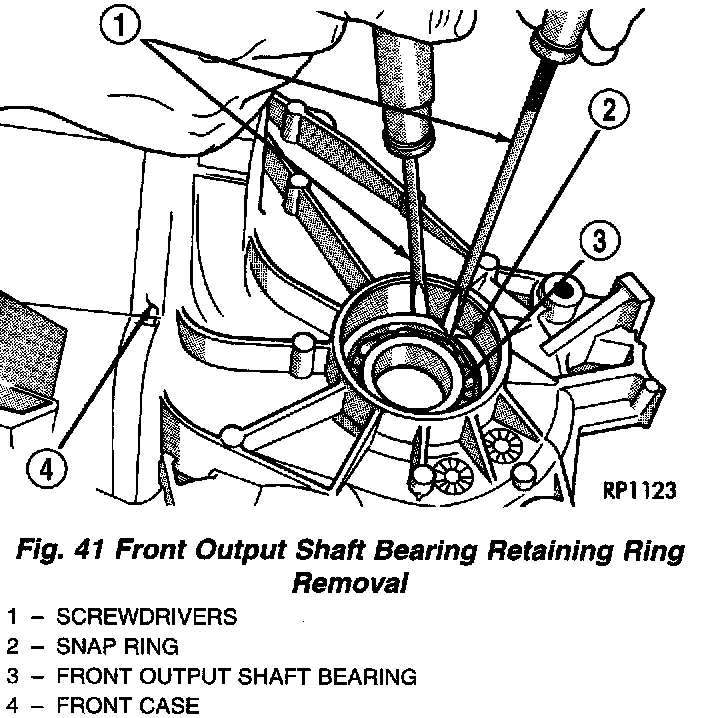 1
2
3
4
RP1123

Fig. 41 Front Output Shaft Bearing Retaining Ring Removal

1 – SCREWDRIVERS
2 – SNAP RING
3 – FRONT OUTPUT SHAFT BEARING
4 – FRONT CASE