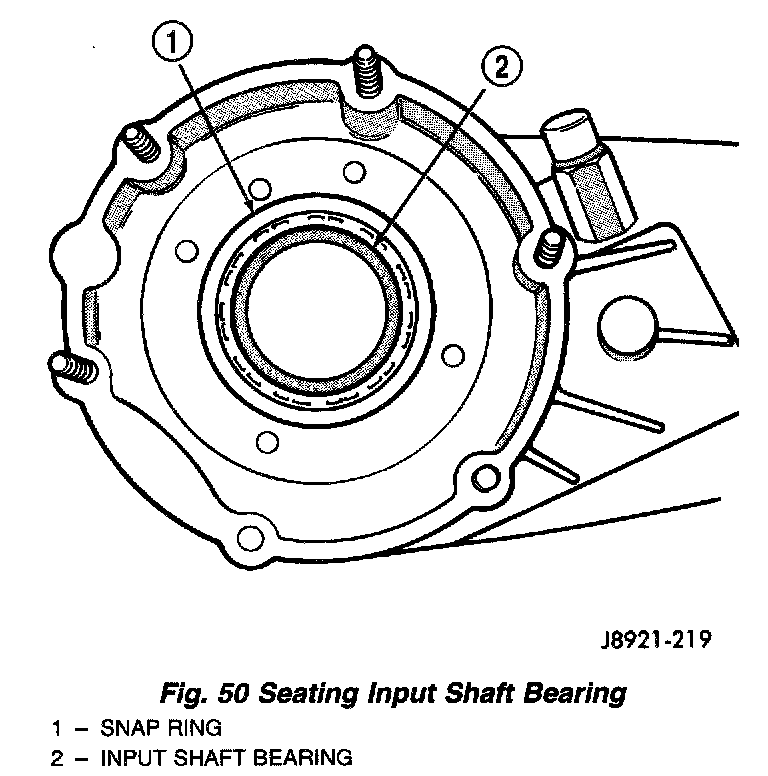 1

2

J8921-219

Fig. 50 Seating Input Shaft Bearing

1 – SNAP RING

2 – INPUT SHAFT BEARING