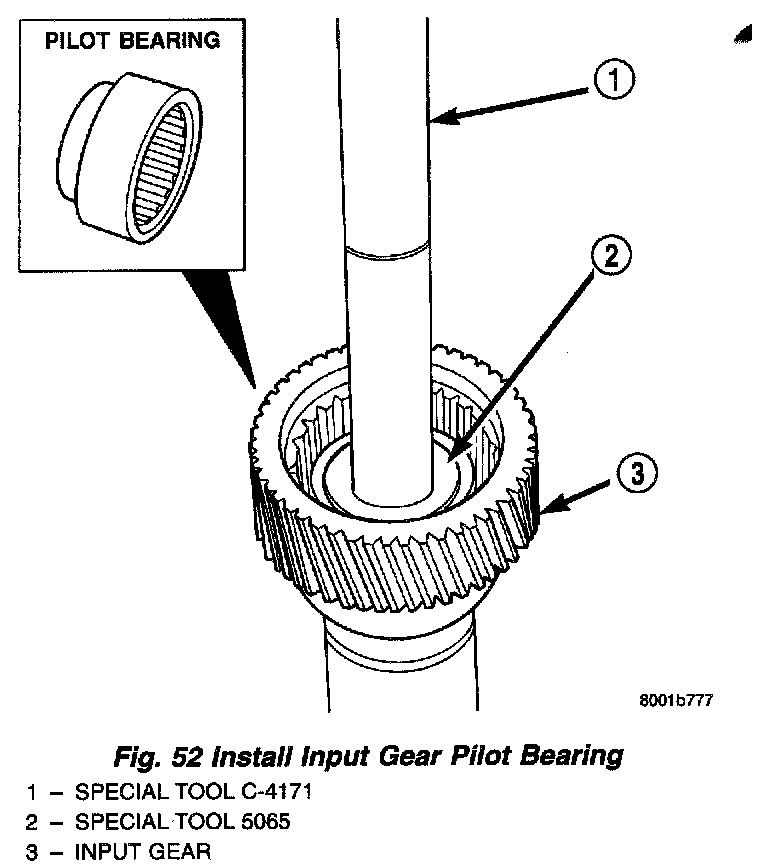 PILOT BEARING

1

2

3

8001b777

Fig. 52 Install Input Gear Pilot Bearing

1 – SPECIAL TOOL C-4171
2 – SPECIAL TOOL 5065
3 – INPUT GEAR