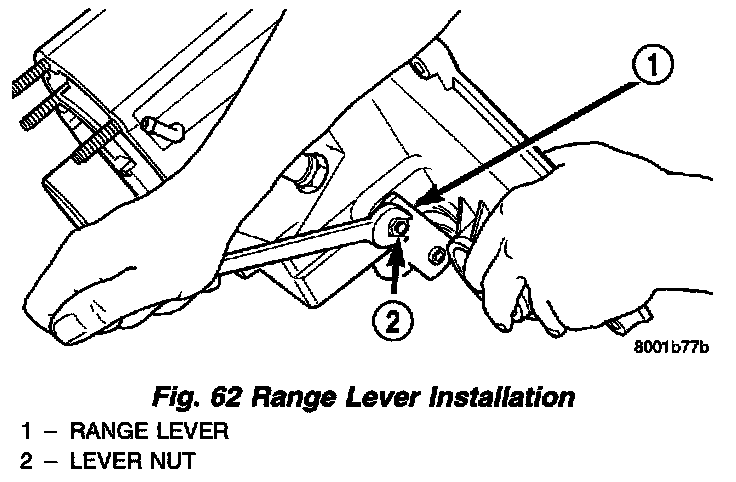 1

2

8001b77b

Fig. 62 Range Lever Installation

1 – RANGE LEVER
2 – LEVER NUT