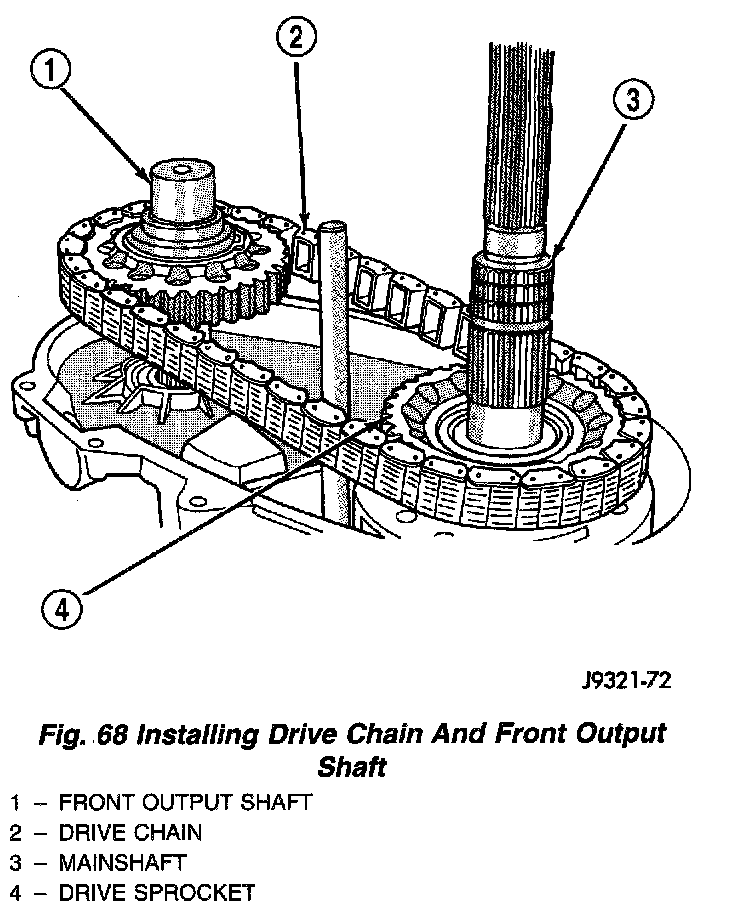 1
2
3
4

J9321-72

Fig. 68 Installing Drive Chain And Front Output Shaft

1 – FRONT OUTPUT SHAFT
2 – DRIVE CHAIN
3 – MAINSHAFT
4 – DRIVE SPROCKET