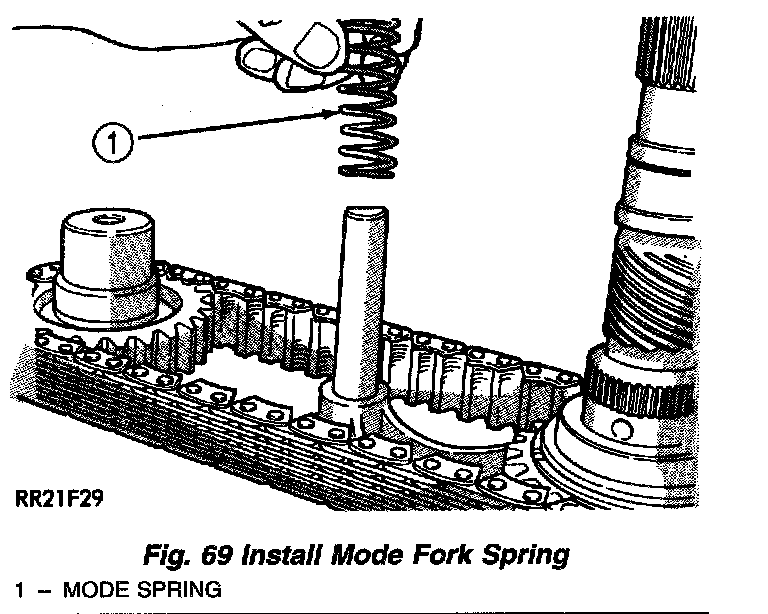 1

RR21F29

Fig. 69 Install Mode Fork Spring

1 – MODE SPRING