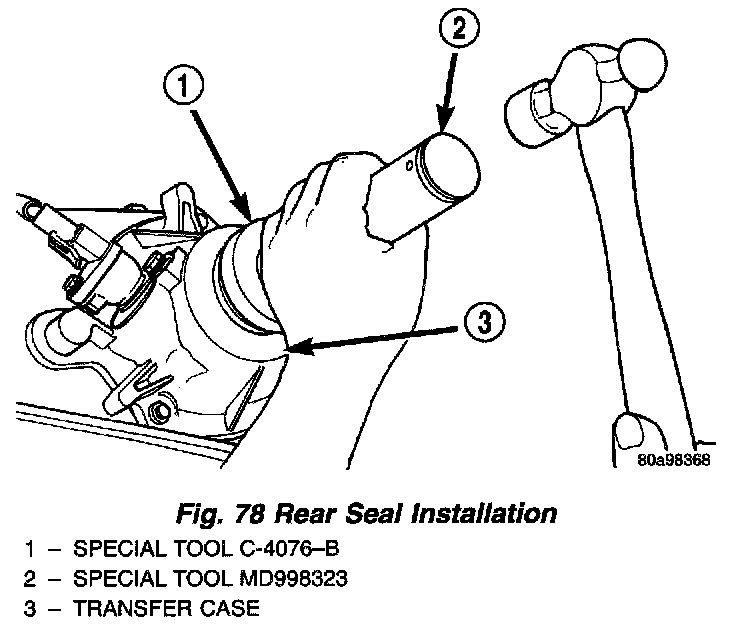 2

1

3

80a98368

Fig. 78 Rear Seal Installation

1 – SPECIAL TOOL C-4076–B
2 – SPECIAL TOOL MD998323
3 – TRANSFER CASE