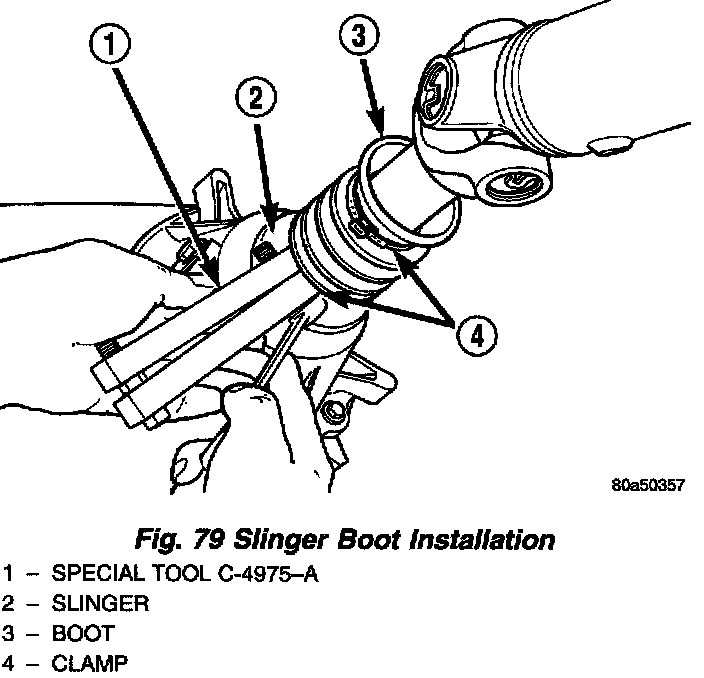 1

2

3

4

80a50357

Fig. 79 Slinger Boot Installation

1 – SPECIAL TOOL C-4975–A

2 – SLINGER

3 – BOOT

4 – CLAMP