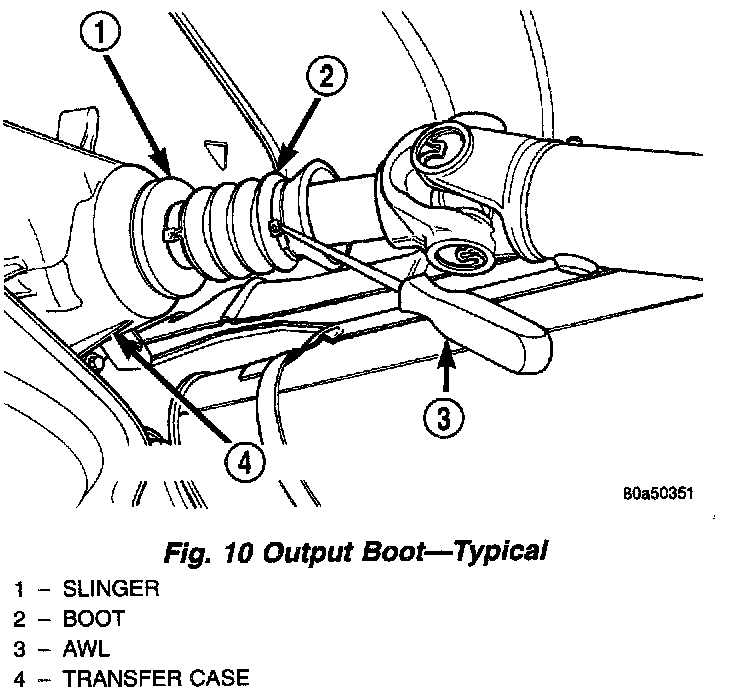 1

2

3

4

80a50351

Fig. 10 Output Boot—Typical

1 – SLINGER
2 – BOOT
3 – AWL
4 – TRANSFER CASE