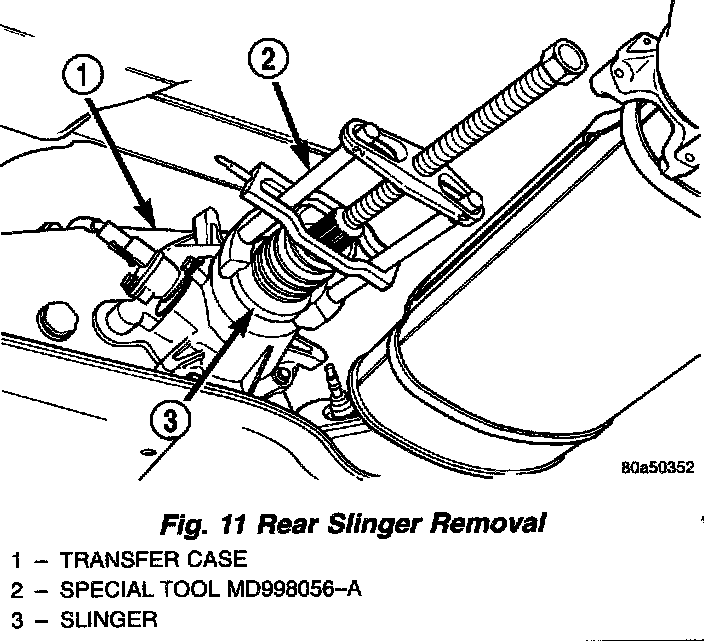 1

2

3

80a50352

Fig. 11 Rear Slinger Removal

1 – TRANSFER CASE
2 – SPECIAL TOOL MD998056–A
3 – SLINGER