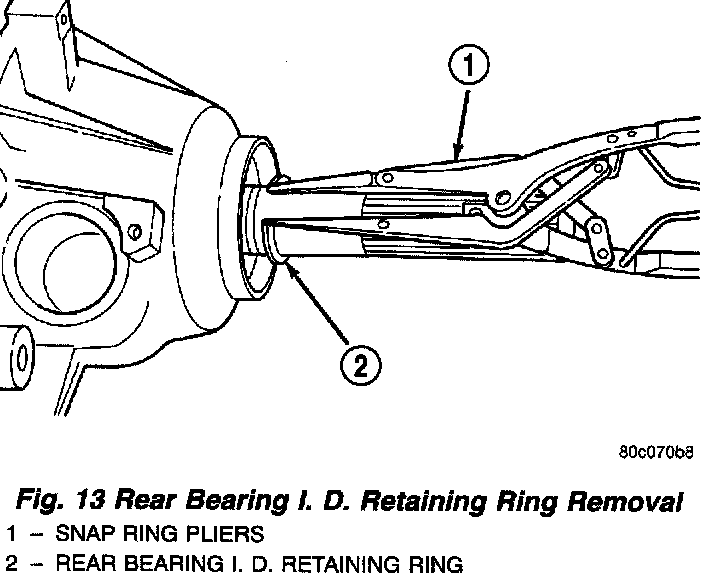 1

2

80c070b8

Fig. 13 Rear Bearing I. D. Retaining Ring Removal
1 – SNAP RING PLIERS
2 – REAR BEARING I. D. RETAINING RING