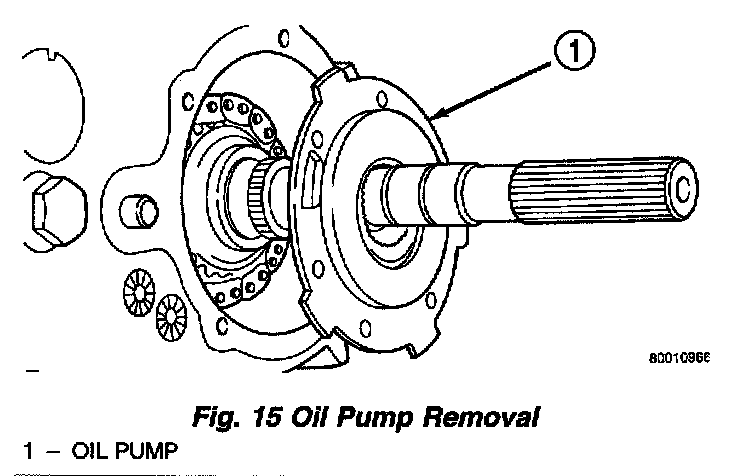 1

80010966

Fig. 15 Oil Pump Removal

1 – OIL PUMP