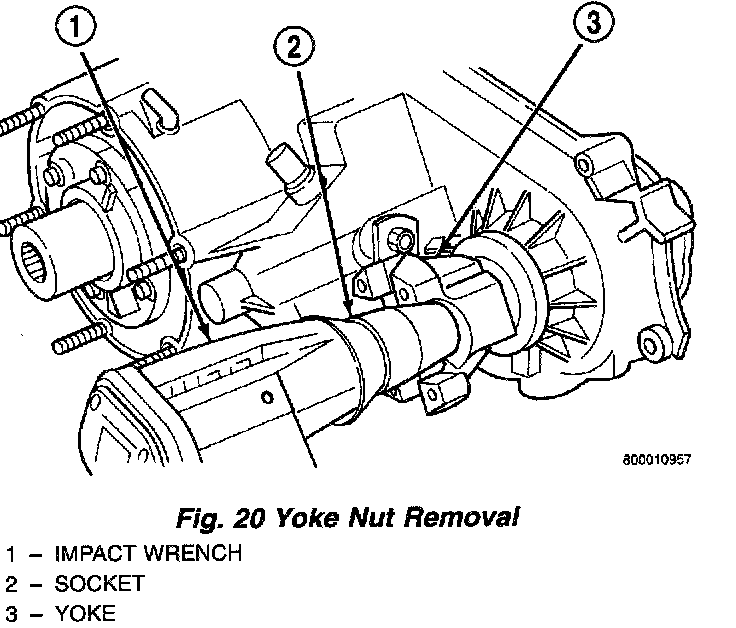 1
2
3

800010957

Fig. 20 Yoke Nut Removal

1 – IMPACT WRENCH
2 – SOCKET
3 – YOKE