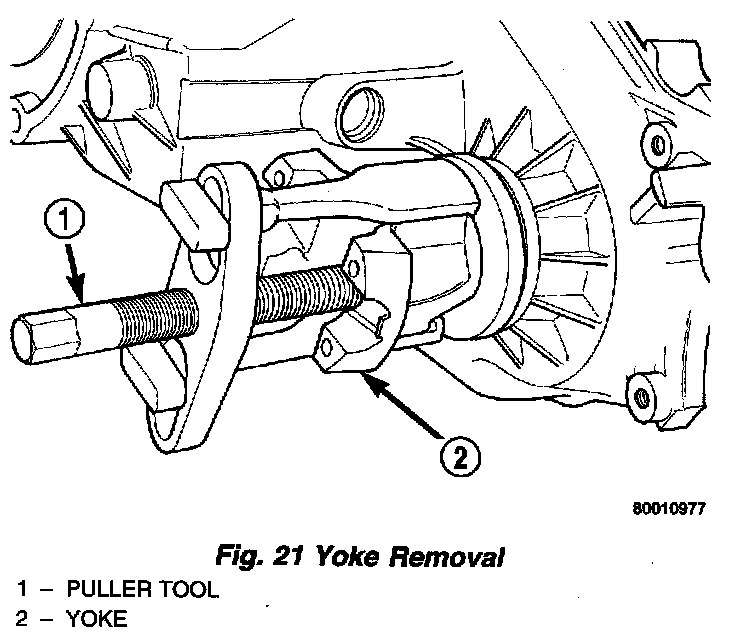 1

2

80010977

Fig. 21 Yoke Removal

1 – PULLER TOOL
2 – YOKE