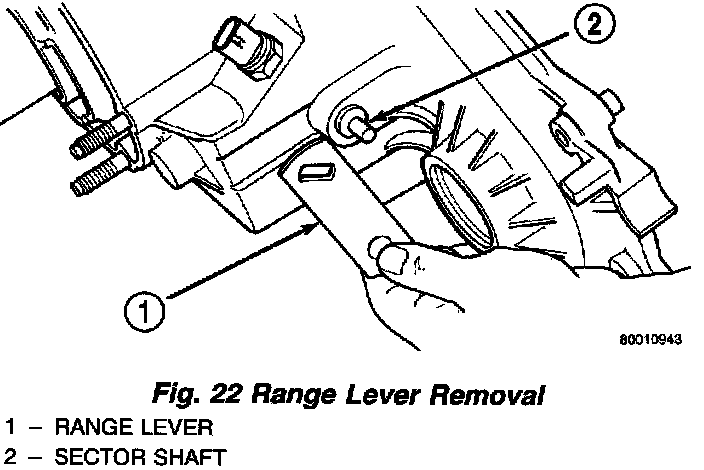 2

1

80010943

Fig. 22 Range Lever Removal

1 – RANGE LEVER
2 – SECTOR SHAFT