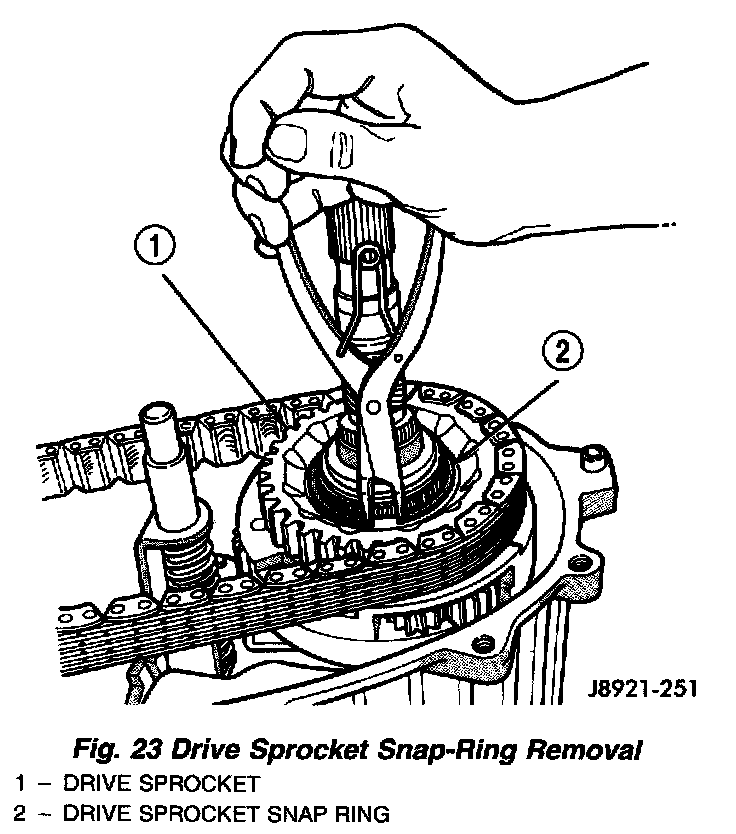 1

2

J8921-251

Fig. 23 Drive Sprocket Snap-Ring Removal

1 – DRIVE SPROCKET

2 – DRIVE SPROCKET SNAP RING