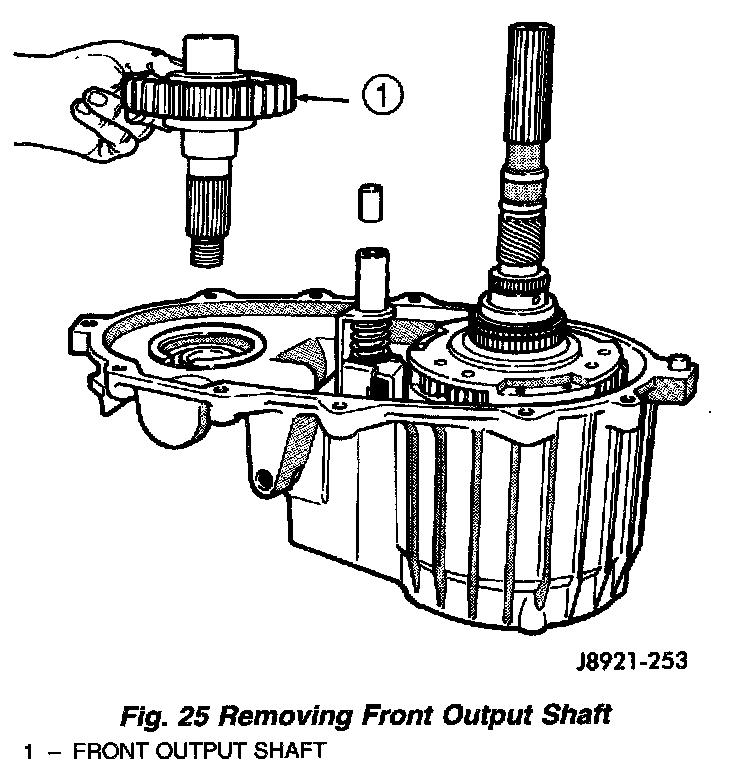 1

J8921-253

Fig. 25 Removing Front Output Shaft

1 – FRONT OUTPUT SHAFT