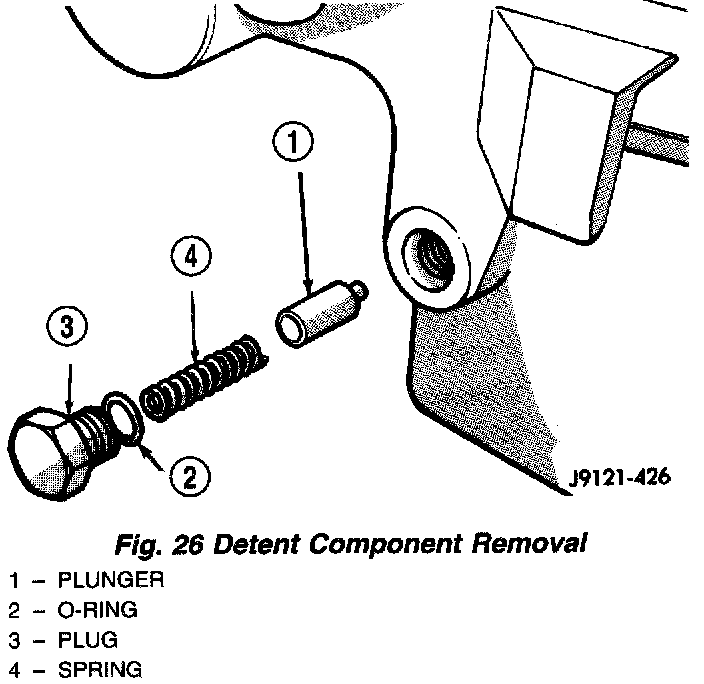 1
4
3
2
J9121-426

Fig. 26 Detent Component Removal

1 – PLUNGER
2 – O-RING
3 – PLUG
4 – SPRING