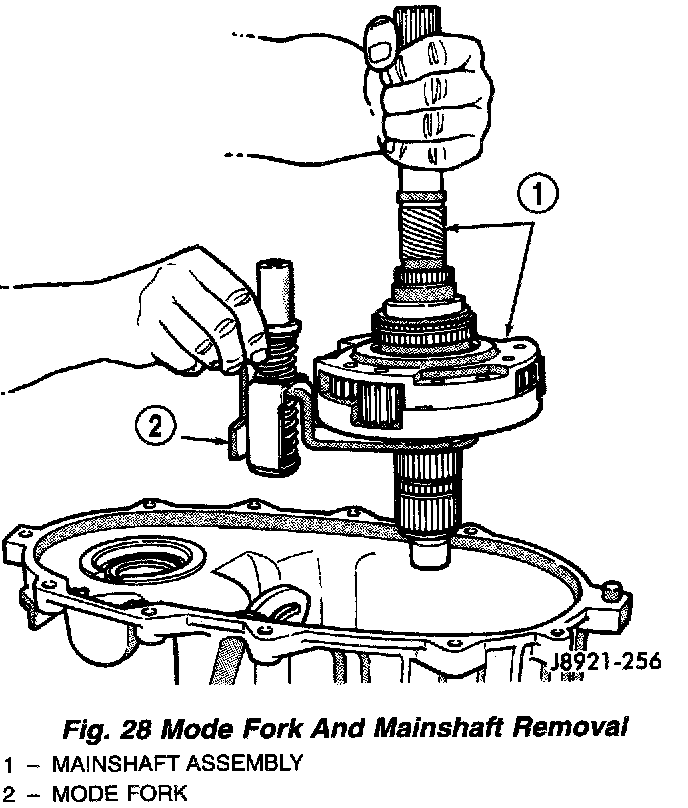 1

2

J8921-256

Fig. 28 Mode Fork And Mainshaft Removal

1 – MAINSHAFT ASSEMBLY
2 – MODE FORK