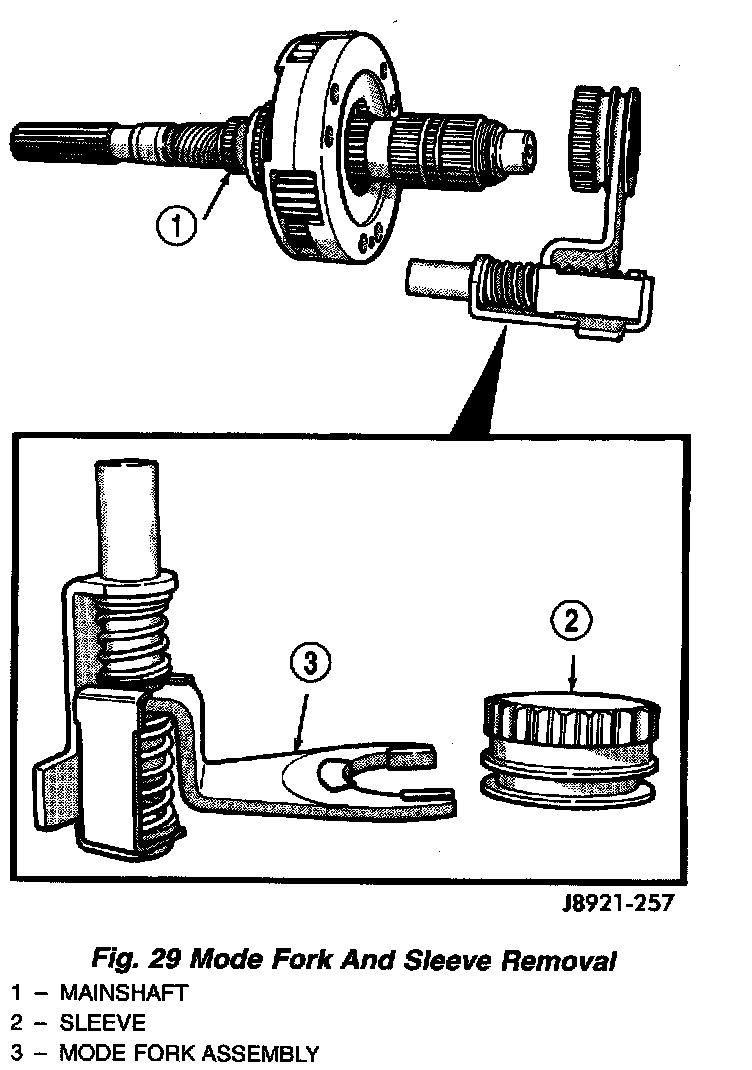 1

3

2

J8921-257

Fig. 29 Mode Fork And Sleeve Removal

1 – MAINSHAFT
2 – SLEEVE
3 – MODE FORK ASSEMBLY