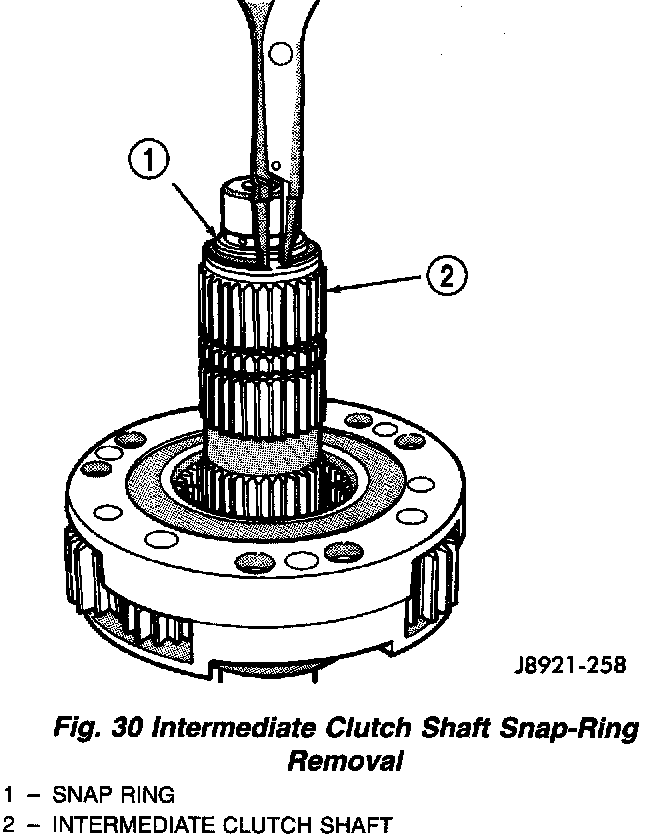 1

2

J8921-258

Fig. 30 Intermediate Clutch Shaft Snap-Ring Removal

1 – SNAP RING
2 – INTERMEDIATE CLUTCH SHAFT