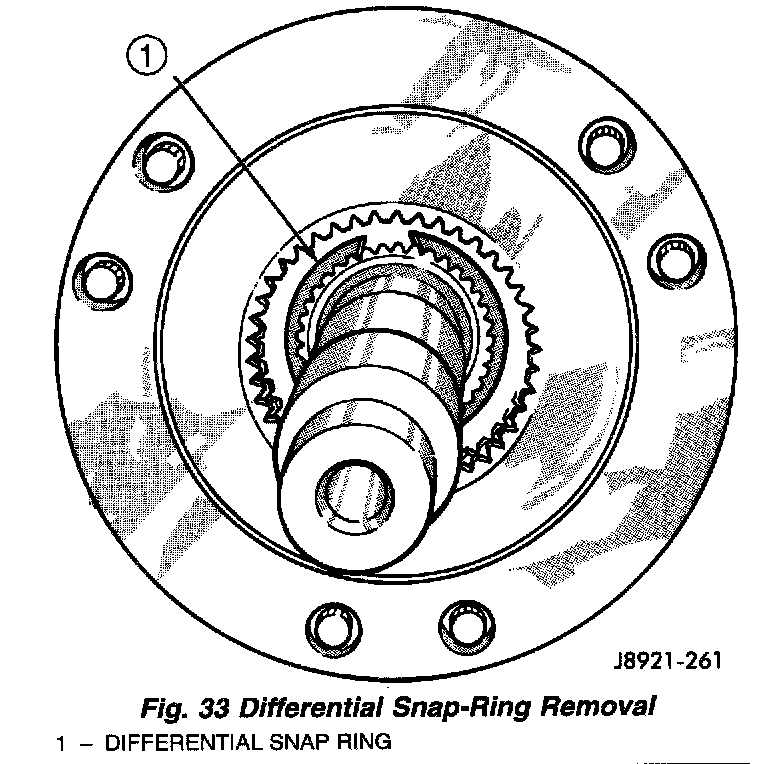 1

J8921-261

Fig. 33 Differential Snap-Ring Removal

1 – DIFFERENTIAL SNAP RING