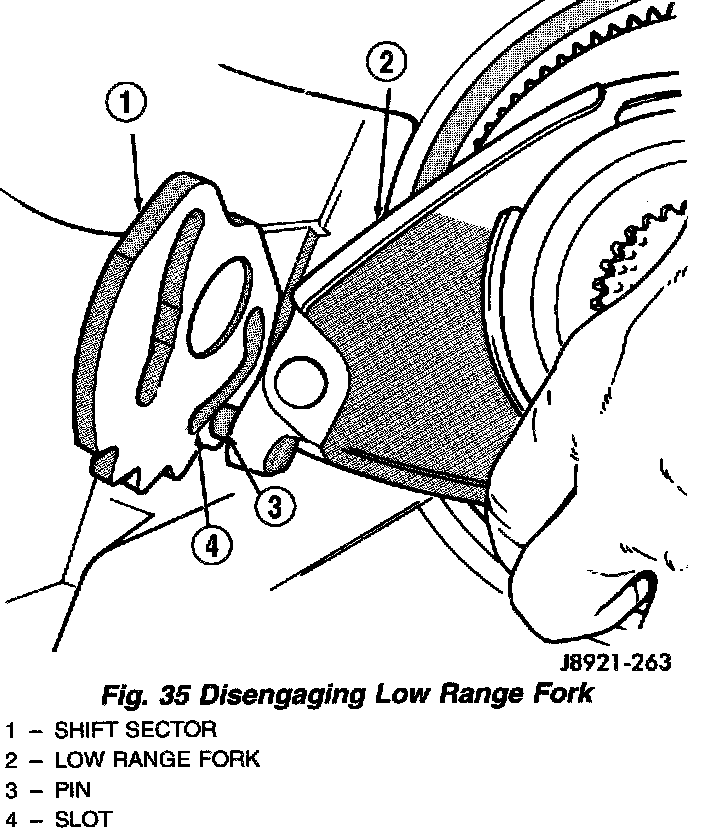 1
2
3
4
J8921-263
Fig. 35 Disengaging Low Range Fork
1 – SHIFT SECTOR
2 – LOW RANGE FORK
3 – PIN
4 – SLOT