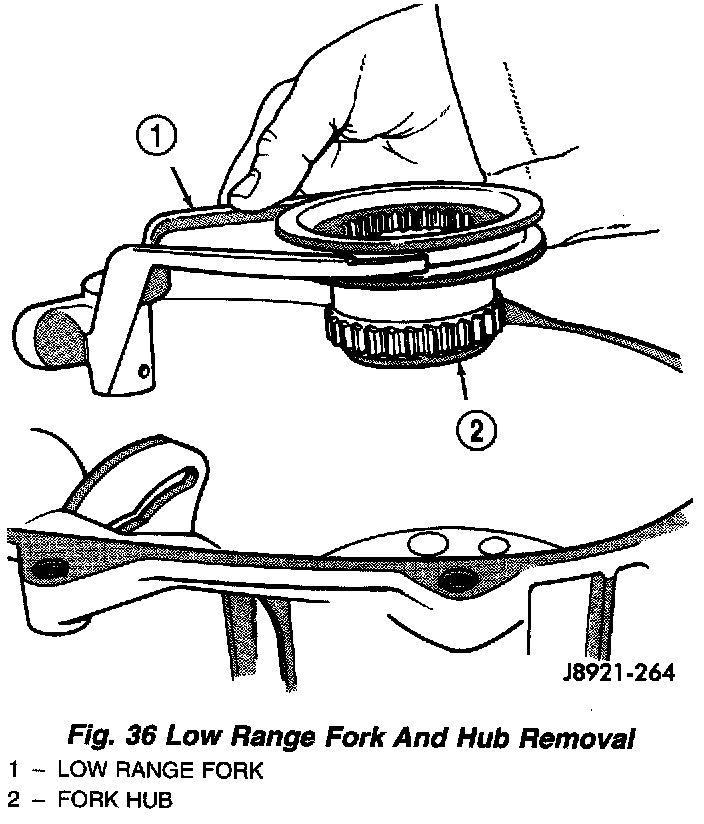 1

2

J8921-264

Fig. 36 Low Range Fork And Hub Removal

1 – LOW RANGE FORK

2 – FORK HUB