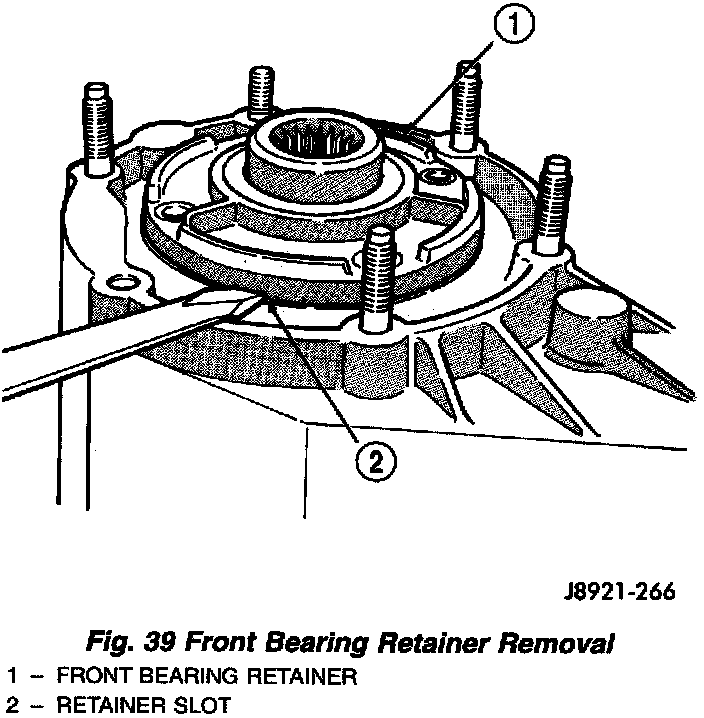 1

2

J8921-266

Fig. 39 Front Bearing Retainer Removal
1 – FRONT BEARING RETAINER
2 – RETAINER SLOT