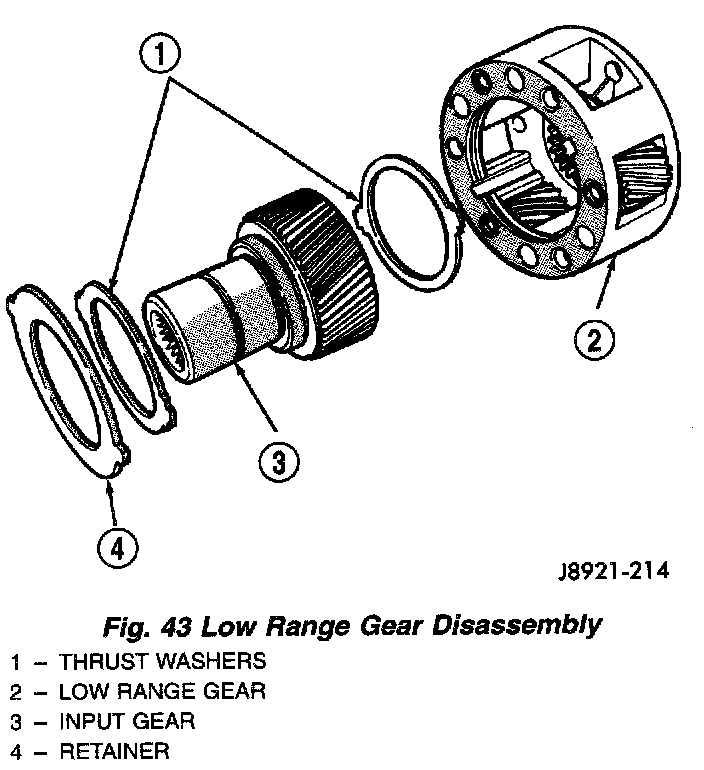 1

2

3

4

J8921-214

Fig. 43 Low Range Gear Disassembly

1 – THRUST WASHERS
2 – LOW RANGE GEAR
3 – INPUT GEAR
4 – RETAINER