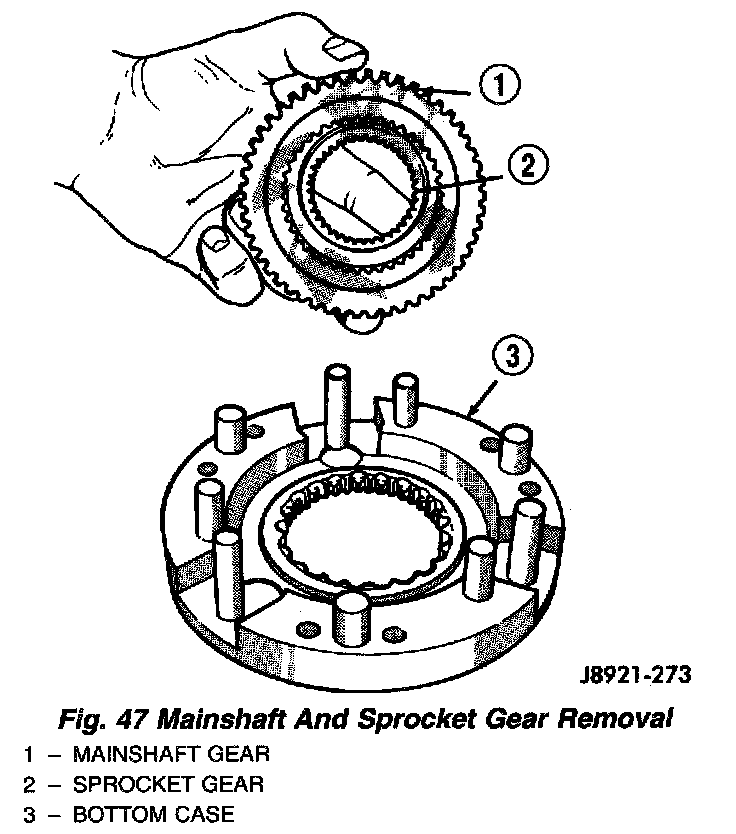 1

2

3

J8921-273

Fig. 47 Mainshaft And Sprocket Gear Removal

1 – MAINSHAFT GEAR

2 – SPROCKET GEAR

3 – BOTTOM CASE