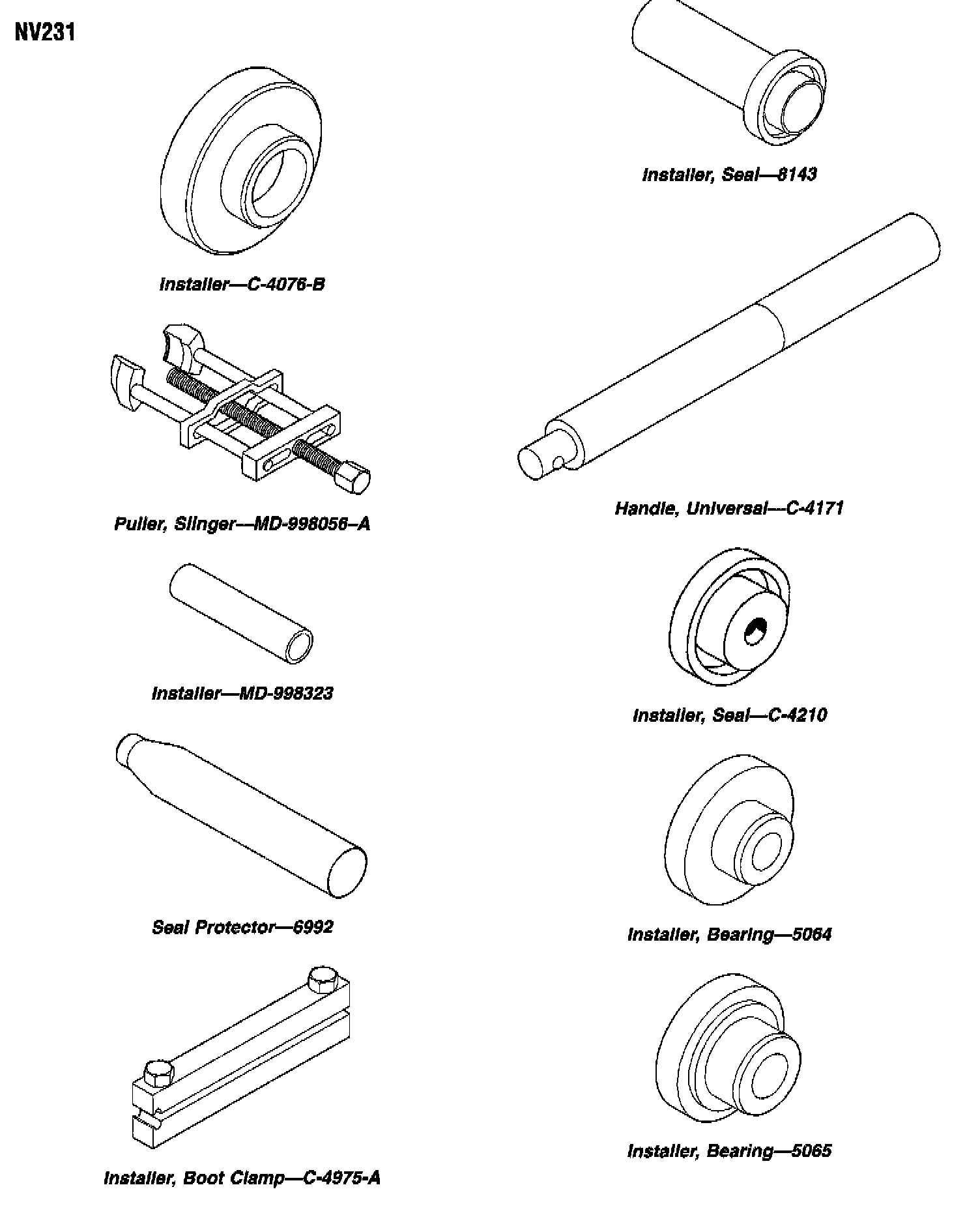 NV231

Installer—C-4076-B

Puller, Slinger—MD-998056–A

Installer—MD-998323

Seal Protector—6992

Installer, Boot Clamp—C-4975-A

Installer, Seal—8143

Handle, Universal—C-4171

Installer, Seal—C-4210

Installer, Bearing—5064

Installer, Bearing—5065