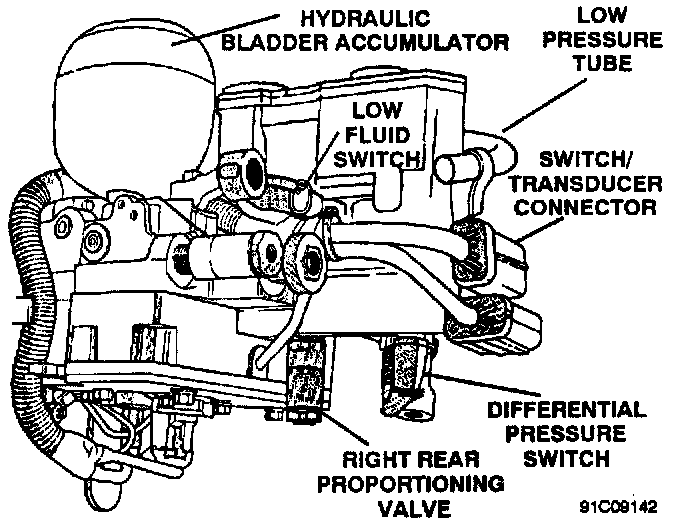 HYDRAULIC BLADDER ACCUMULATOR

LOW PRESSURE TUBE

LOW FLUID SWITCH

SWITCH/ TRANSDUCER CONNECTOR

DIFFERENTIAL PRESSURE SWITCH

RIGHT REAR PROPORTIONING VALVE

91C09142