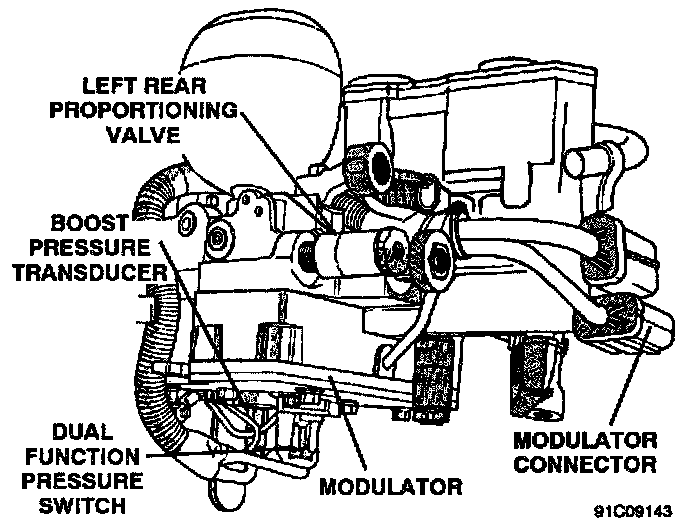 LEFT REAR PROPORTIONING VALVE

BOOST PRESSURE TRANSDUCER

DUAL FUNCTION PRESSURE SWITCH

MODULATOR

MODULATOR CONNECTOR

91C09143