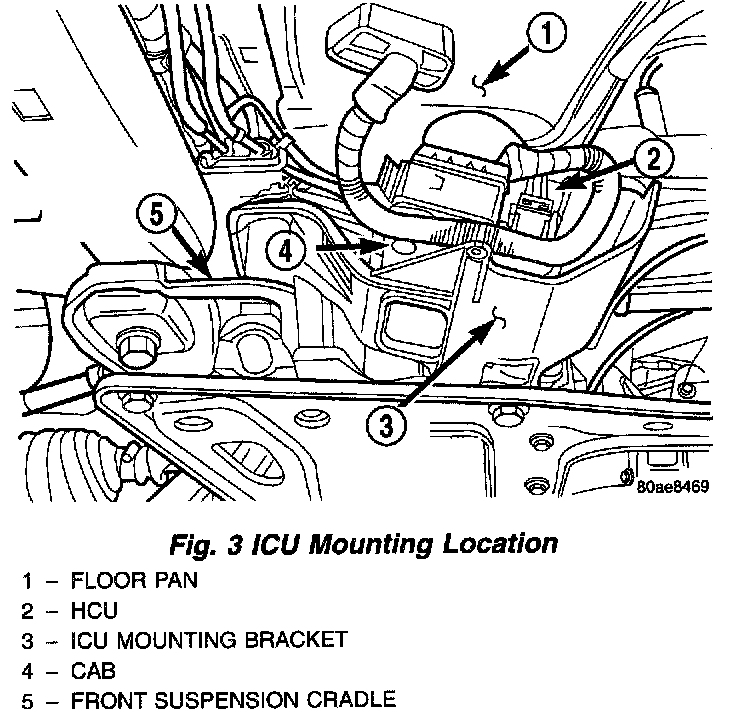 1

2

5

4

3

80ae8469

Fig. 3 ICU Mounting Location

1 – FLOOR PAN
2 – HCU
3 – ICU MOUNTING BRACKET
4 – CAB
5 – FRONT SUSPENSION CRADLE