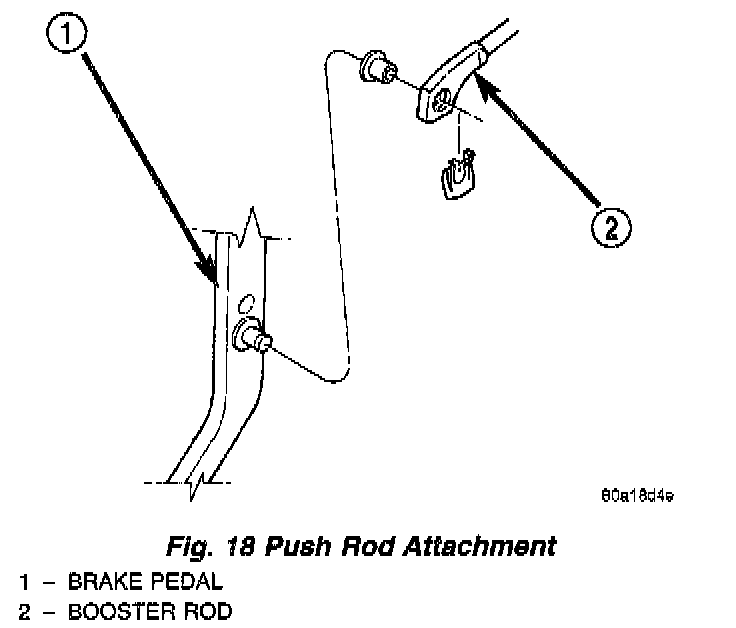 1

2

80a18d4e

Fig. 18 Push Rod Attachment

1 – BRAKE PEDAL
2 – BOOSTER ROD