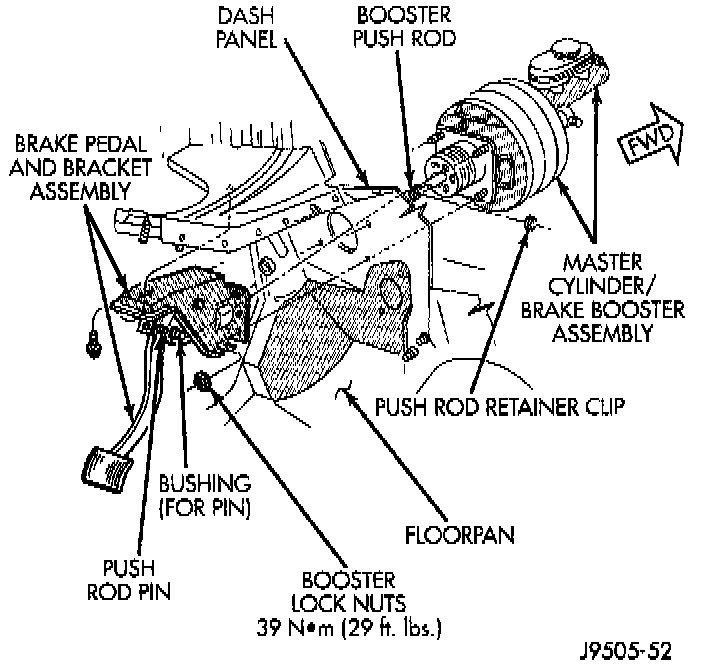 DASH PANEL

BOOSTER PUSH ROD

BRAKE PEDAL AND BRACKET ASSEMBLY

FWD

MASTER CYLINDER/ BRAKE BOOSTER ASSEMBLY

PUSH ROD RETAINER CLIP

BUSHING (FOR PIN)

FLOORPAN

PUSH ROD PIN

BOOSTER LOCK NUTS 39 N•m (29 ft. lbs.)

J9505-52