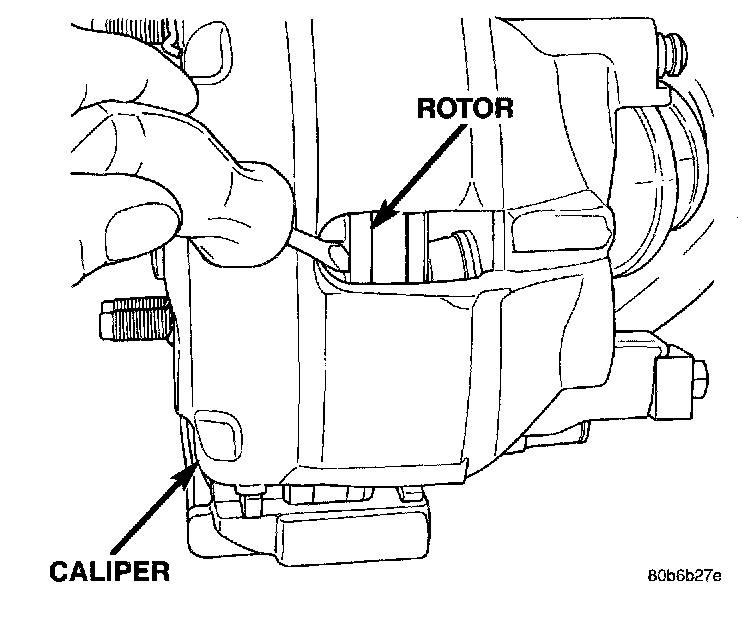 ROTOR

CALIPER

80b6b27e