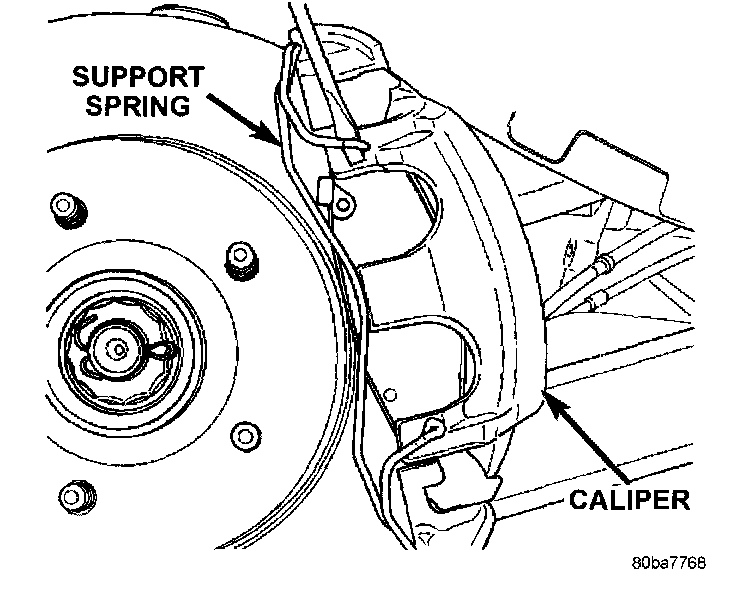 SUPPORT SPRING

CALIPER

80ba7768