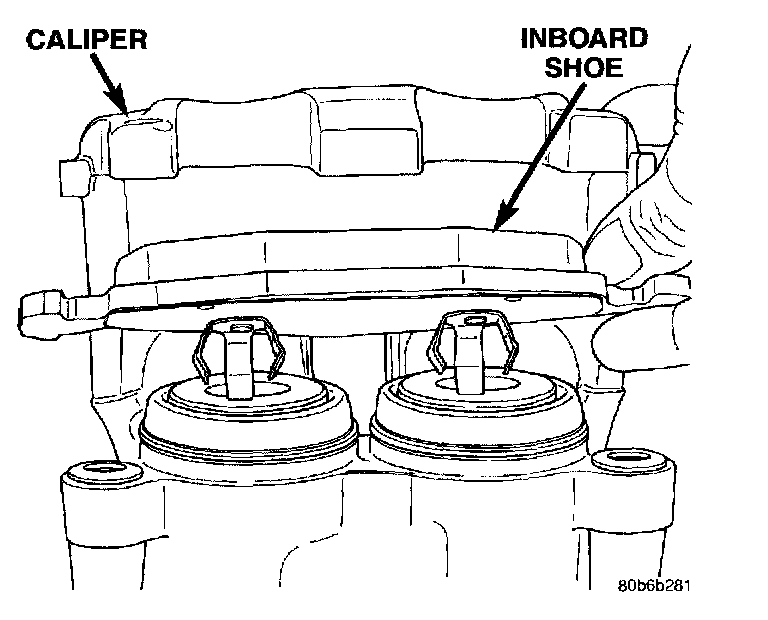 CALIPER

INBOARD SHOE

80b6b281