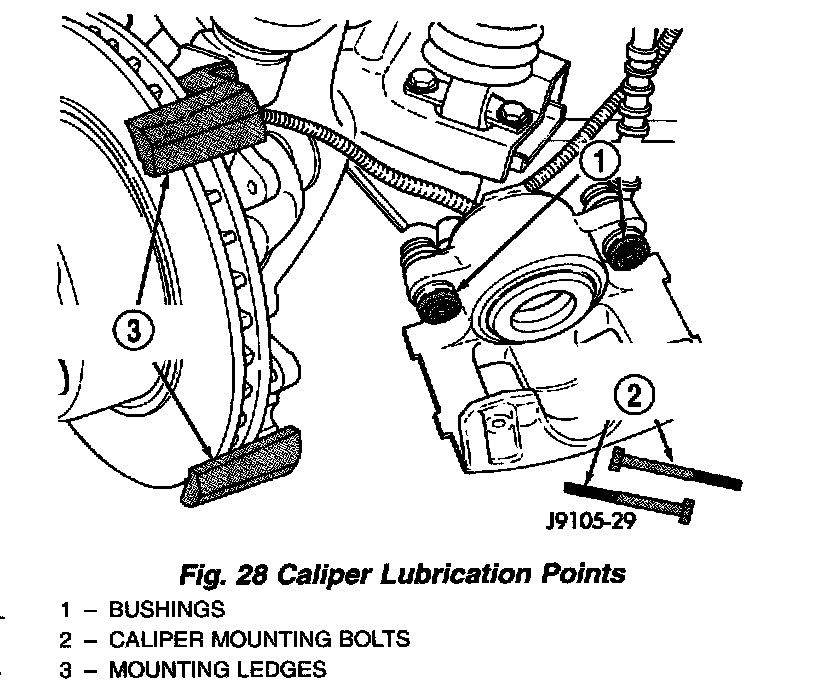 1
3
2
J9105-29

Fig. 28 Caliper Lubrication Points

1 – BUSHINGS
2 – CALIPER MOUNTING BOLTS
3 – MOUNTING LEDGES