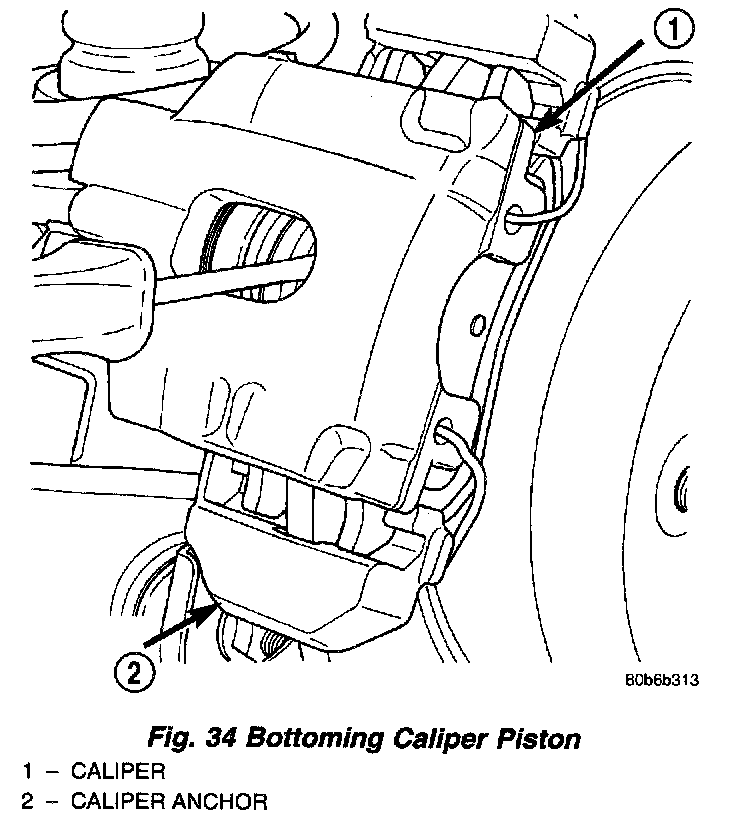 1

2

80b6b313

Fig. 34 Bottoming Caliper Piston

1 – CALIPER

2 – CALIPER ANCHOR