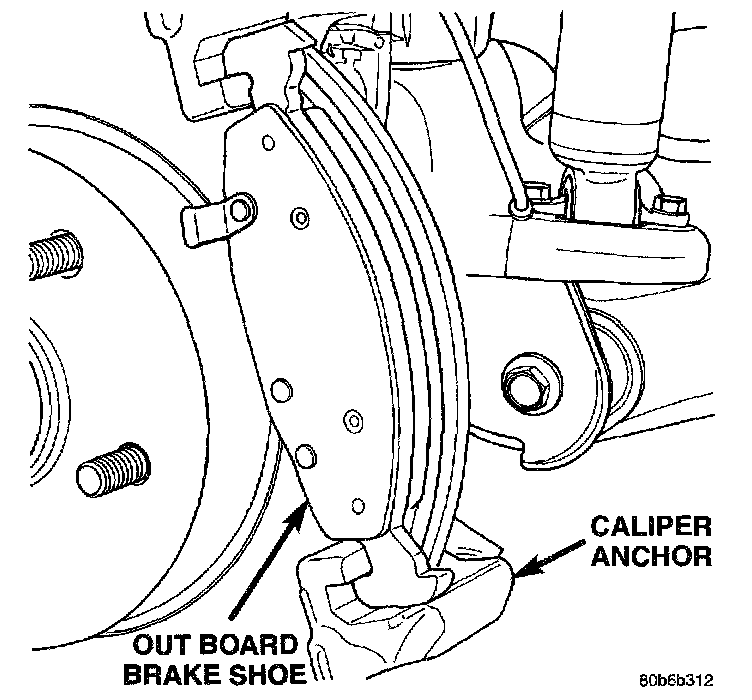 CALIPER ANCHOR

OUT BOARD BRAKE SHOE

80b6b312