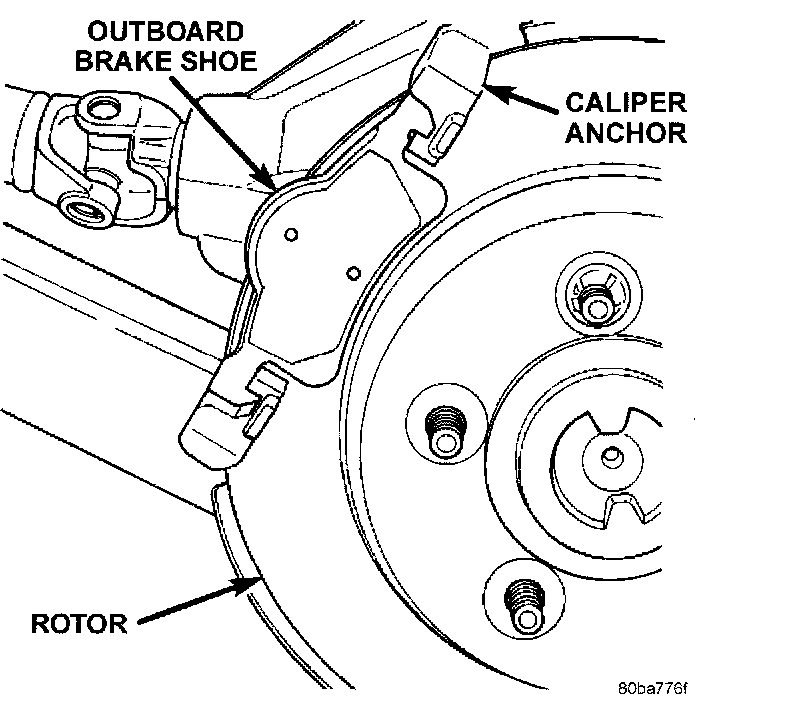 OUTBOARD BRAKE SHOE

CALIPER ANCHOR

ROTOR

80ba776f