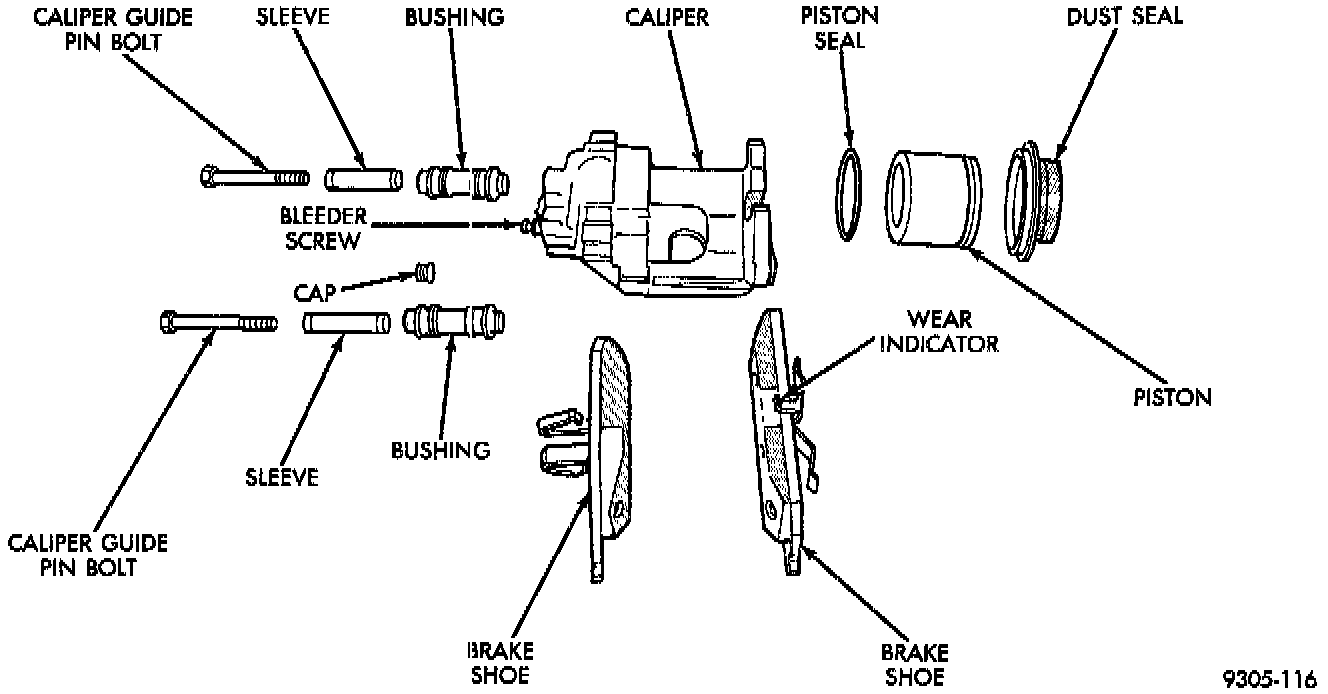 CALIPER GUIDE PIN BOLT
SLEEVE
BUSHING
CALIPER
PISTON SEAL
DUST SEAL
BLEEDER SCREW
CAP
WEAR INDICATOR
PISTON
BUSHING
SLEEVE
CALIPER GUIDE PIN BOLT
BRAKE SHOE
BRAKE SHOE
9305-116