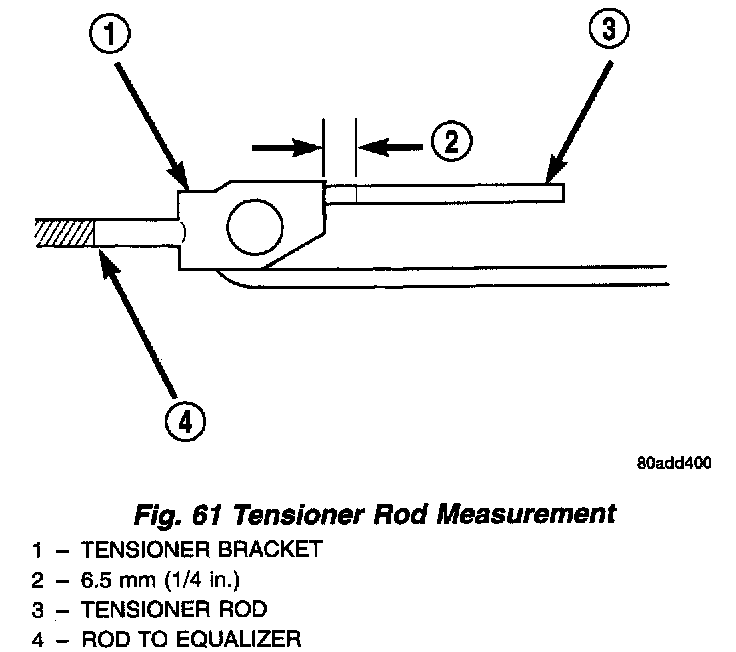 1

3

2

4

80add400

Fig. 61 Tensioner Rod Measurement

1 – TENSIONER BRACKET
2 – 6.5 mm (1/4 in.)
3 – TENSIONER ROD
4 – ROD TO EQUALIZER